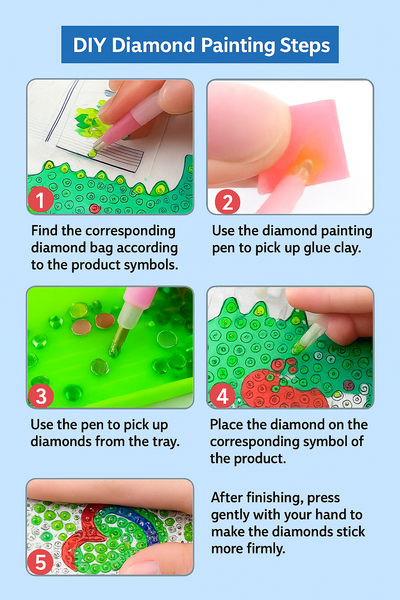 DIY Diamond Painting Steps

1

Find the corresponding diamond bag according to the product symbols.

2

Use the diamond painting pen to pick up glue clay.

3

Use the pen to pick up diamonds from the tray.

4

Place the diamond on the corresponding symbol of the product.

5

After finishing, press gently with your hand to make the diamonds stick more firmly.